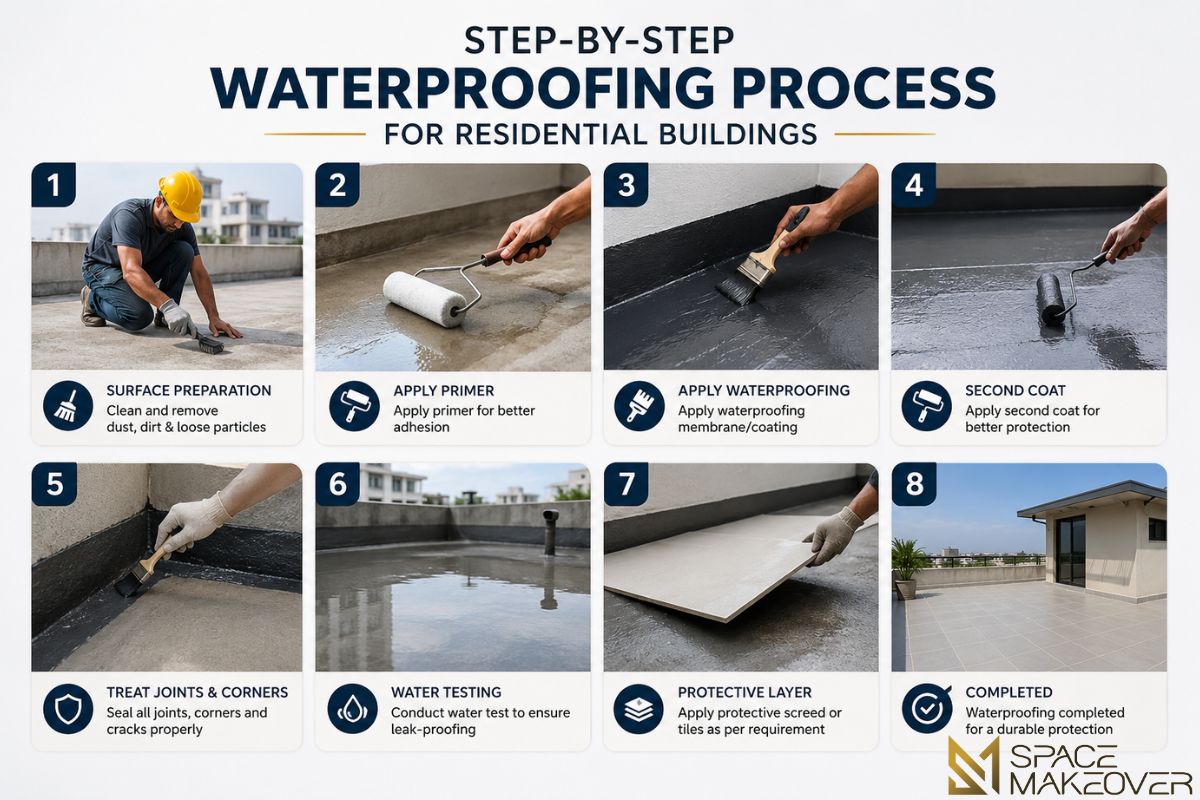 STEP-BY-STEP
WATERPROOFING PROCESS
FOR RESIDENTIAL BUILDINGS

1
SURFACE PREPARATION
Clean and remove dust, dirt & loose particles

2
APPLY PRIMER
Apply primer for better adhesion

3
APPLY WATERPROOFING
Apply waterproofing membrane/coating

4
SECOND COAT
Apply second coat for better protection

5
TREAT JOINTS & CORNERS
Seal all joints, corners and cracks properly

6
WATER TESTING
Conduct water test to ensure leak-proofing

7
PROTECTIVE LAYER
Apply protective screed or tiles as per requirement

8
COMPLETED
Waterproofing completed for a durable protection

SPACE MAKEOVER